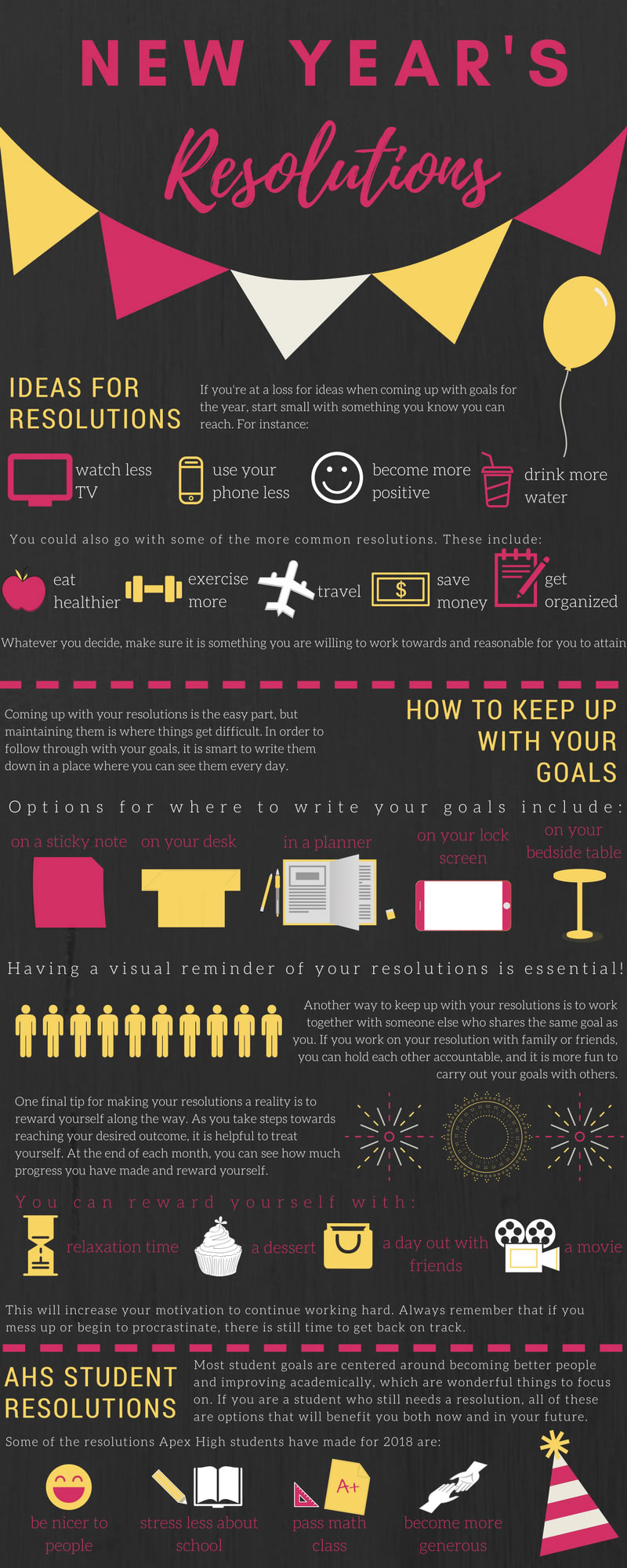 NEW YEAR'S

Resolutions

IDEAS FOR RESOLUTIONS

If you're at a loss for ideas when coming up with goals for the year, start small with something you know you can reach. For instance:

watch less TV

use your phone less

become more positive

drink more water

You could also go with some of the more common resolutions. These include:

eat healthier

exercise more

travel

$

save money

get organized

Whatever you decide, make sure it is something you are willing to work towards and reasonable for you to attain

HOW TO KEEP UP WITH YOUR GOALS

Coming up with your resolutions is the easy part, but maintaining them is where things get difficult. In order to follow through with your goals, it is smart to write them down in a place where you can see them every day.

Options for where to write your goals include:

on a sticky note

on your desk

in a planner

on your lock screen

on your bedside table

Having a visual reminder of your resolutions is essential!

Another way to keep up with your resolutions is to work together with someone else who shares the same goal as you. If you work on your resolution with family or friends, you can hold each other accountable, and it is more fun to carry out your goals with others.

One final tip for making your resolutions a reality is to reward yourself along the way. As you take steps towards reaching your desired outcome, it is helpful to treat yourself. At the end of each month, you can see how much progress you have made and reward yourself.

You can reward yourself with:

relaxation time

a dessert

a day out with friends

a movie

This will increase your motivation to continue working hard. Always remember that if you mess up or begin to procrastinate, there is still time to get back on track.

AHS STUDENT RESOLUTIONS

Most student goals are centered around becoming better people and improving academically, which are wonderful things to focus on. If you are a student who still needs a resolution, all of these are options that will benefit you both now and in your future.

Some of the resolutions Apex High students have made for 2018 are:

be nicer to people

stress less about school

A+

pass math class

become more generous