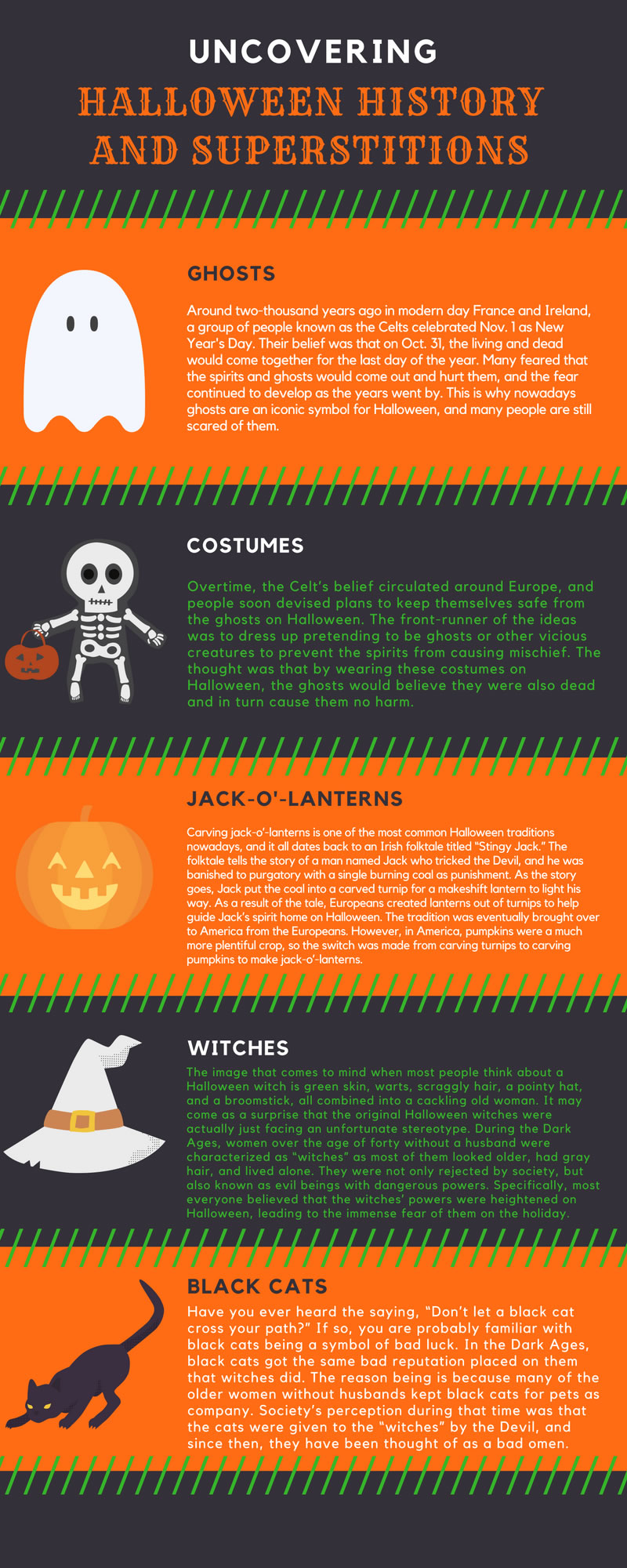 UNCOVERING

HALLOWEEN HISTORY AND SUPERSTITIONS

GHOSTS

Around two-thousand years ago in modern day France and Ireland, a group of people known as the Celts celebrated Nov. 1 as New Year's Day. Their belief was that on Oct. 31, the living and dead would come together for the last day of the year. Many feared that the spirits and ghosts would come out and hurt them, and the fear continued to develop as the years went by. This is why nowadays ghosts are an iconic symbol for Halloween, and many people are still scared of them.

COSTUMES

Overtime, the Celt's belief circulated around Europe, and people soon devised plans to keep themselves safe from the ghosts on Halloween. The front-runner of the ideas was to dress up pretending to be ghosts or other vicious creatures to prevent the spirits from causing mischief. The thought was that by wearing these costumes on Halloween, the ghosts would believe they were also dead and in turn cause them no harm.

JACK-O'-LANTERNS

Carving jack-o'-lanterns is one of the most common Halloween traditions nowadays, and it all dates back to an Irish folktale titled "Stingy Jack." The folktale tells the story of a man named Jack who tricked the Devil, and he was banished to purgatory with a single burning coal as punishment. As the story goes, Jack put the coal into a carved turnip for a makeshift lantern to light his way. As a result of the tale, Europeans created lanterns out of turnips to help guide Jack's spirit home on Halloween. The tradition was eventually brought over to America from the Europeans. However, in America, pumpkins were a much more plentiful crop, so the switch was made from carving turnips to carving pumpkins to make jack-o'-lanterns.

WITCHES

The image that comes to mind when most people think about a Halloween witch is green skin, warts, scraggly hair, a pointy hat, and a broomstick, all combined into a cackling old woman. It may come as a surprise that the original Halloween witches were actually just facing an unfortunate stereotype. During the Dark Ages, women over the age of forty without a husband were characterized as "witches" as most of them looked older, had gray hair, and lived alone. They were not only rejected by society, but also known as evil beings with dangerous powers. Specifically, most everyone believed that the witches' powers were heightened on Halloween, leading to the immense fear of them on the holiday.

BLACK CATS

Have you ever heard the saying, "Don't let a black cat cross your path?" If so, you are probably familiar with black cats being a symbol of bad luck. In the Dark Ages, black cats got the same bad reputation placed on them that witches did. The reason being is because many of the older women without husbands kept black cats for pets as company. Society's perception during that time was that the cats were given to the "witches" by the Devil, and since then, they have been thought of as a bad omen.